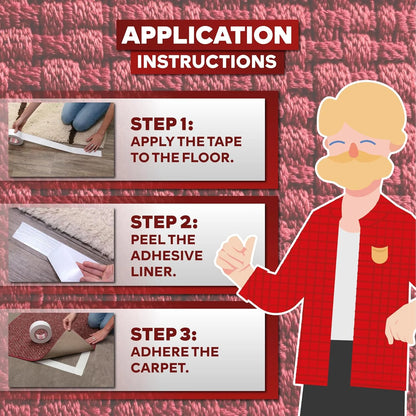 APPLICATION
INSTRUCTIONS

STEP 1:
APPLY THE TAPE TO THE FLOOR.

STEP 2:
PEEL THE ADHESIVE LINER.

STEP 3:
ADHERE THE CARPET.